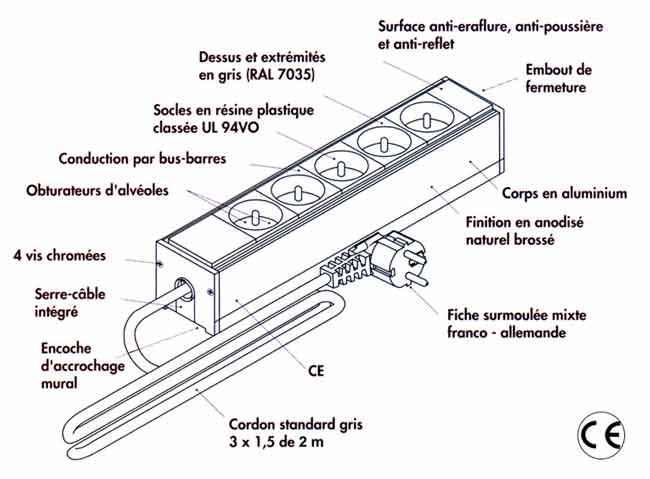 Surface anti-eraflure, anti-poussière et anti-reflet

Dessus et extrémités en gris (RAL 7035)

Embout de fermeture

Socles en résine plastique classée UL 94VO

Conduction par bus-barres

Obturateurs d'alvéoles

Corps en aluminium

Finition en anodisé naturel brossé

4 vis chromées

Serre-câble intégré

Fiche surmoulée mixte franco - allemande

Encoche d'accrochage mural

CE

Cordon standard gris 3 x 1,5 de 2 m

CE