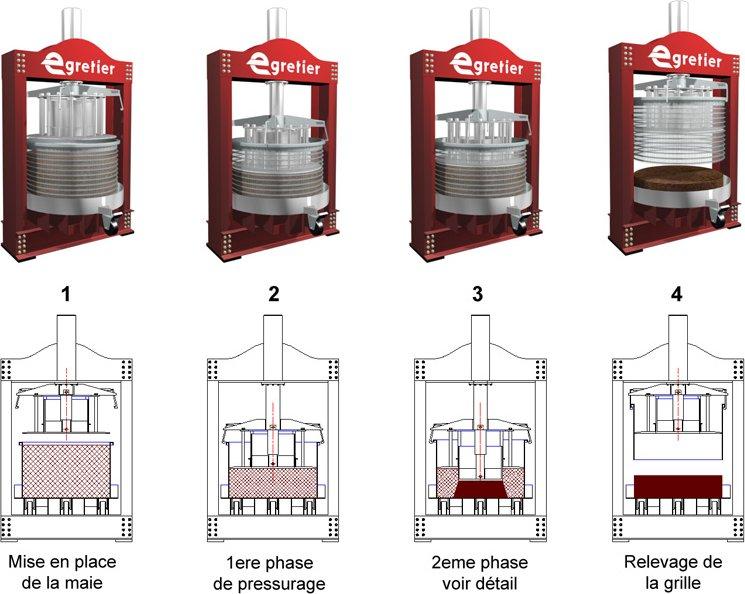 egretier

egretier

egretier

egretier

1

2

3

4

Mise en place de la maie

1ere phase de pressurage

2eme phase voir détail

Relevage de la grille