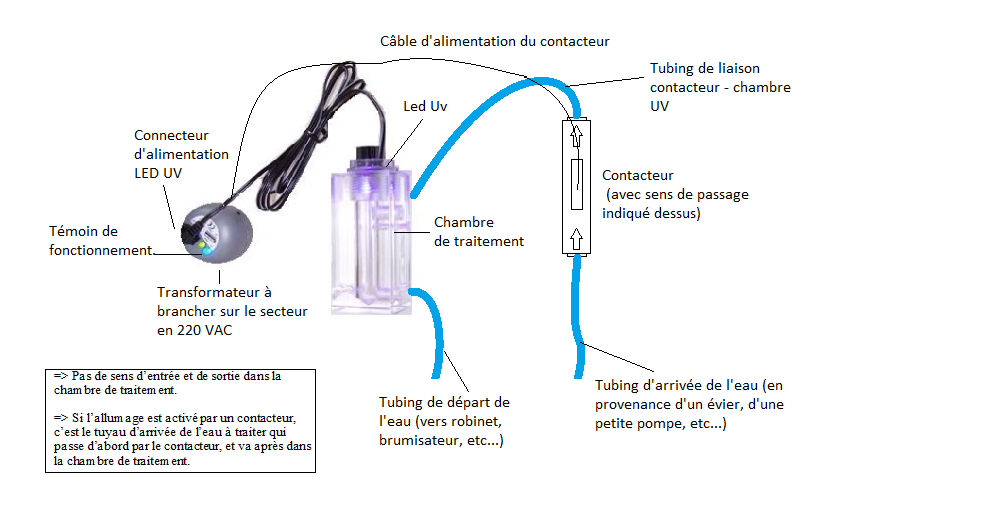 Câble d'alimentation du contacteur

Tubing de liaison contacteur - chambre UV

Led Uv

Connecteur d'alimentation LED UV

Contacteur (avec sens de passage indiqué dessus)

Chambre de traitement

Témoin de fonctionnement

Transformateur à brancher sur le secteur en 220 VAC

=> Pas de sens d'entrée et de sortie dans la chambre de traitement.

=> Si l'allumage est activé par un contacteur, c'est le tuyau d'arrivée de l'eau à traiter qui passe d'abord par le contacteur, et va après dans la chambre de traitement.

Tubing de départ de l'eau (vers robinet, brumisateur, etc...)

Tubing d'arrivée de l'eau (en provenance d'un évier, d'une petite pompe, etc...)