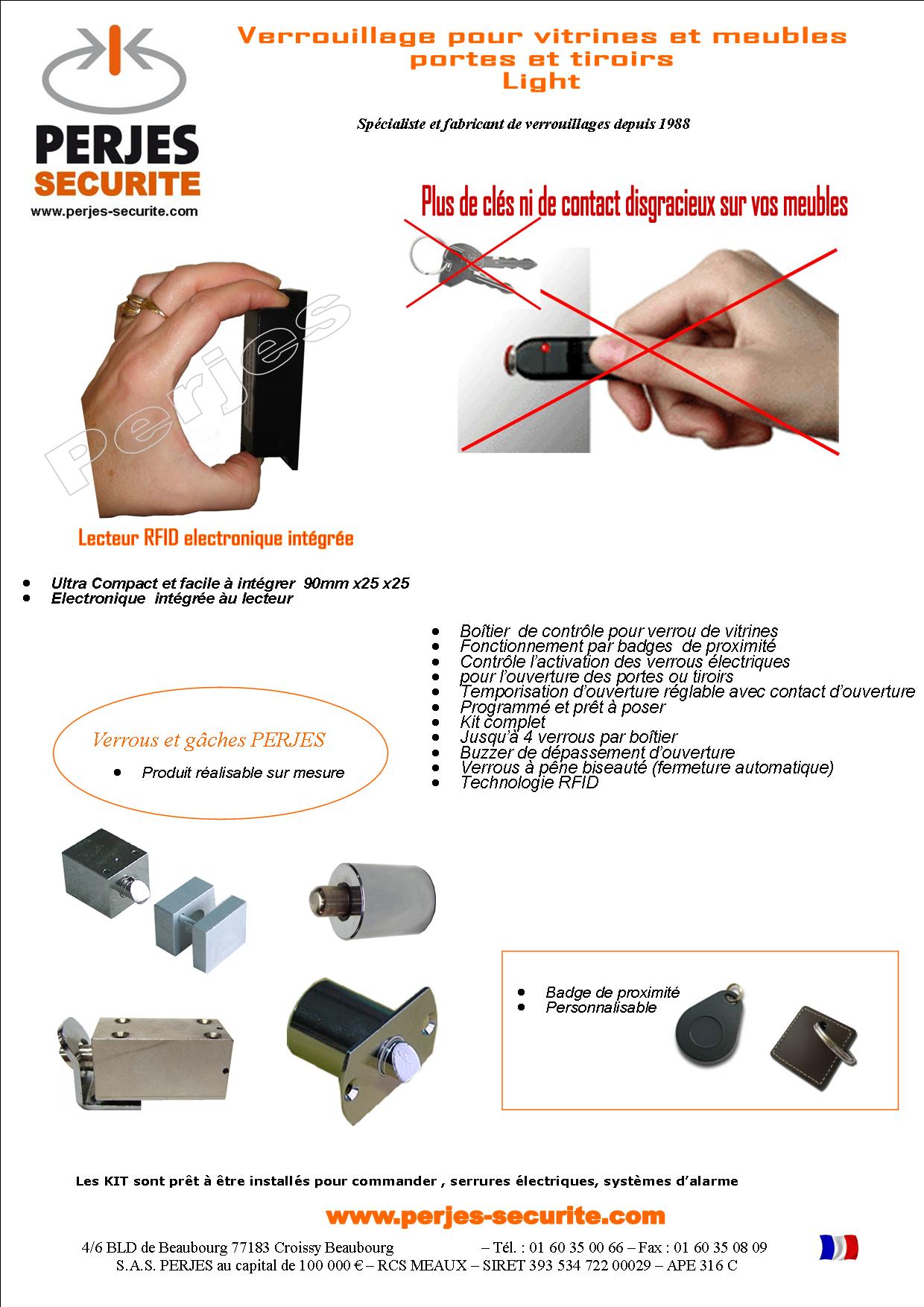 PERJES
SECURITE
www.perjes-securite.com

Verrouillage pour vitrines et meubles portes et tiroirs Light

Spécialiste et fabricant de verrouillages depuis 1988

Plus de clés ni de contact disgracieux sur vos meubles

Perjes

Lecteur RFID electronique intégrée

- Ultra Compact et facile à intégrer 90mm x25 x25
- Electronique intégrée àu lecteur

- Boîtier de contrôle pour verrou de vitrines
- Fonctionnement par badges de proximité
- Contrôle l'activation des verrous électriques
- pour l'ouverture des portes ou tiroirs
- Temporisation d'ouverture réglable avec contact d'ouverture
- Programmé et prêt à poser
- Kit complet
- Jusqu'à 4 verrous par boîtier
- Buzzer de dépassement d'ouverture
- Verrous à pêne biseauté (fermeture automatique)
- Technologie RFID

Verrous et gâches PERJES
- Produit réalisable sur mesure

- Badge de proximité
- Personnalisable

Les KIT sont prêt à être installés pour commander , serrures électriques, systèmes d'alarme

www.perjes-securite.com

4/6 BLD de Beaubourg 77183 Croissy Beaubourg – Tél. : 01 60 35 00 66 – Fax : 01 60 35 08 09
S.A.S. PERJES au capital de 100 000 € – RCS MEAUX – SIRET 393 534 722 00029 – APE 316 C