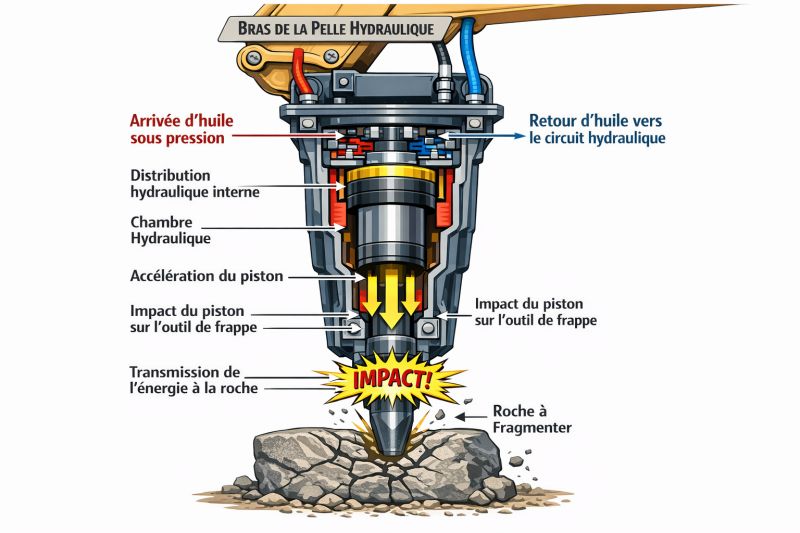 BRAS DE LA PELLE HYDRAULIQUE

Arrivée d'huile sous pression

Retour d'huile vers le circuit hydraulique

Distribution hydraulique interne

Chambre Hydraulique

Accélération du piston

Impact du piston sur l'outil de frappe

Impact du piston sur l'outil de frappe

Transmission de l'énergie à la roche

IMPACT!

Roche à Fragmenter