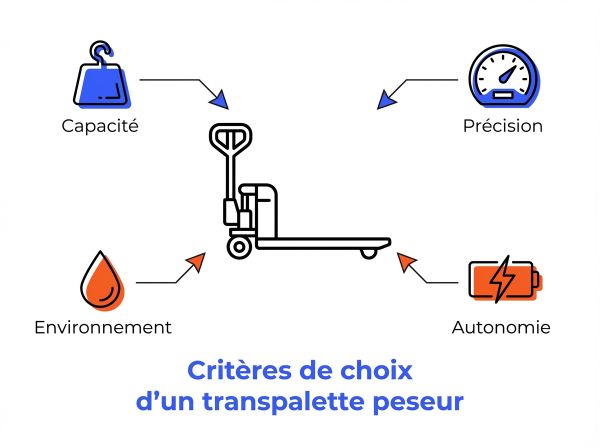 Capacité

Précision

Environnement

Autonomie

Critères de choix d'un transpalette peseur