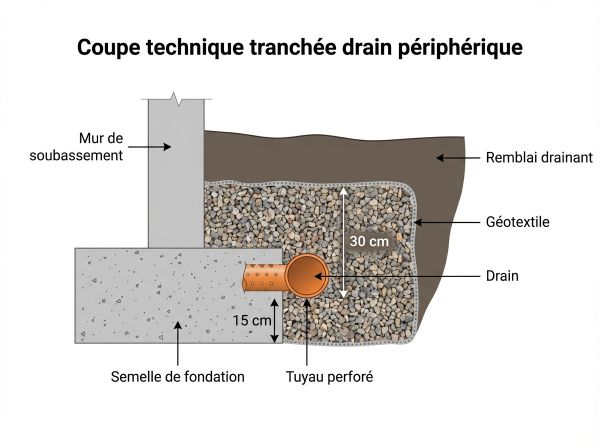 Coupe technique tranchée drain périphérique

Mur de soubassement

Remblai drainant

Géotextile

30 cm

Drain

15 cm

Semelle de fondation

Tuyau perforé