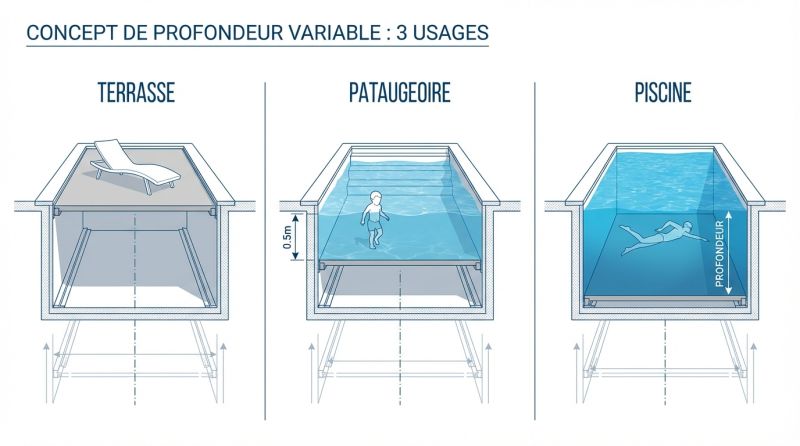 CONCEPT DE PROFONDEUR VARIABLE : 3 USAGES

TERRASSE

PATAUGEOIRE

0.5m

PISCINE

PROFONDEUR