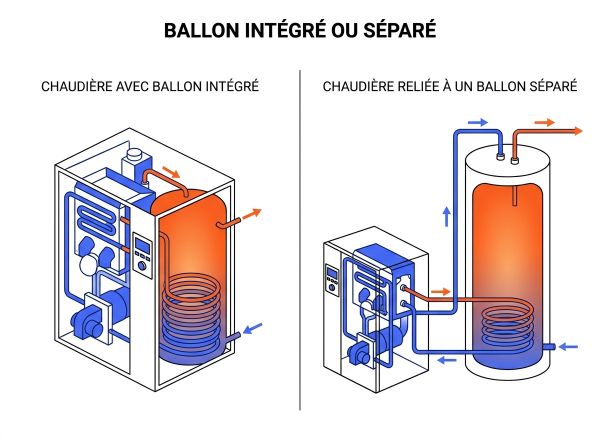 BALLON INTÉGRÉ OU SÉPARÉ

CHAUDIÈRE AVEC BALLON INTÉGRÉ

CHAUDIÈRE RELIÉE À UN BALLON SÉPARÉ