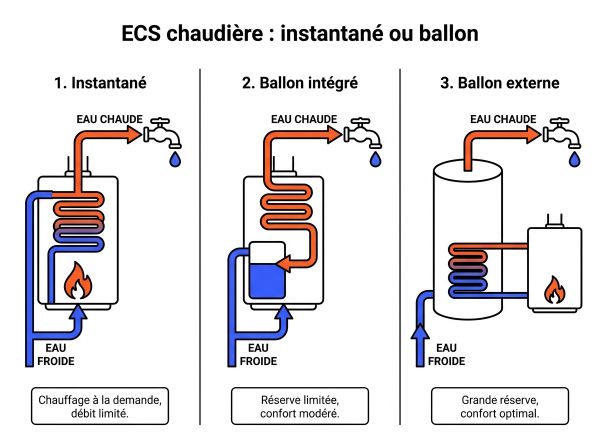 ECS chaudière : instantané ou ballon

1. Instantané

EAU CHAUDE

EAU FROIDE

Chauffage à la demande, débit limité.

2. Ballon intégré

EAU CHAUDE

EAU FROIDE

Réserve limitée, confort modéré.

3. Ballon externe

EAU CHAUDE

EAU FROIDE

Grande réserve, confort optimal.