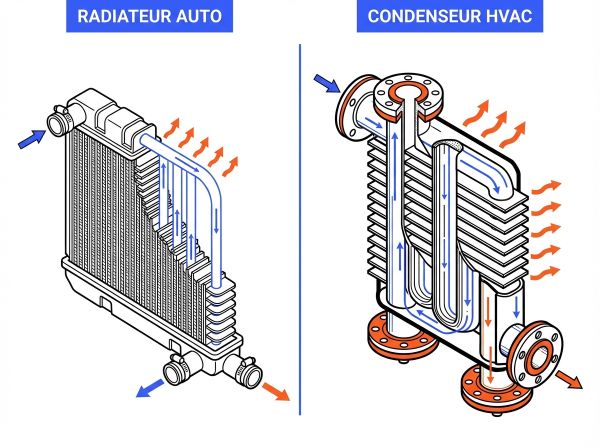 RADIATEUR AUTO

CONDENSEUR HVAC