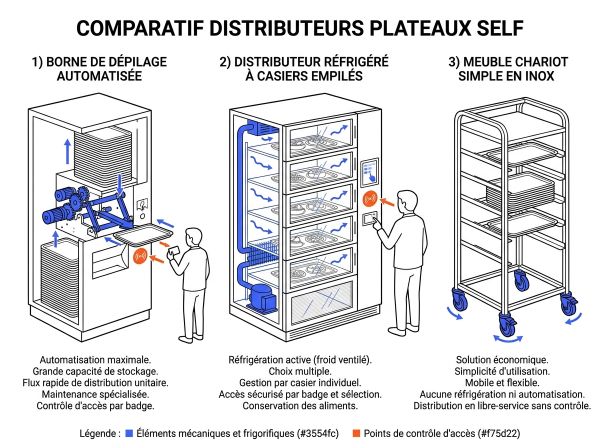 COMPARATIF DISTRIBUTEURS PLATEAUX SELF

1) BORNE DE DÉPILAGE AUTOMATISÉE

Automatisation maximale.
Grande capacité de stockage.
Flux rapide de distribution unitaire.
Maintenance spécialisée.
Contrôle d'accès par badge.

2) DISTRIBUTEUR RÉFRIGÉRÉ À CASIERS EMPILÉS

Réfrigération active (froid ventilé).
Choix multiple.
Gestion par casier individuel.
Accès sécurisé par badge et sélection.
Conservation des aliments.

3) MEUBLE CHARIOT SIMPLE EN INOX

Solution économique.
Simplicité d'utilisation.
Mobile et flexible.
Aucune réfrigération ni automatisation.
Distribution en libre-service sans contrôle.

Légende : Éléments mécaniques et frigorifiques (#3554fc) Points de contrôle d'accès (#f75d22)