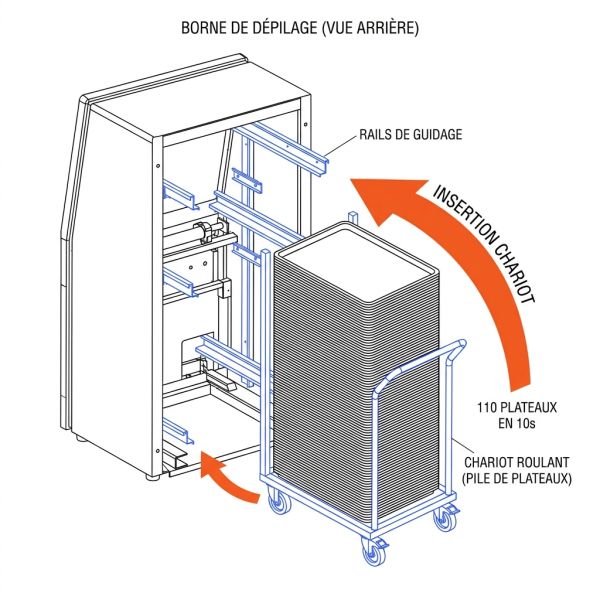 BORNE DE DÉPILAGE (VUE ARRIÈRE)

RAILS DE GUIDAGE

INSERTION CHARIOT

110 PLATEAUX
EN 10s

CHARIOT ROULANT
(PILE DE PLATEAUX)