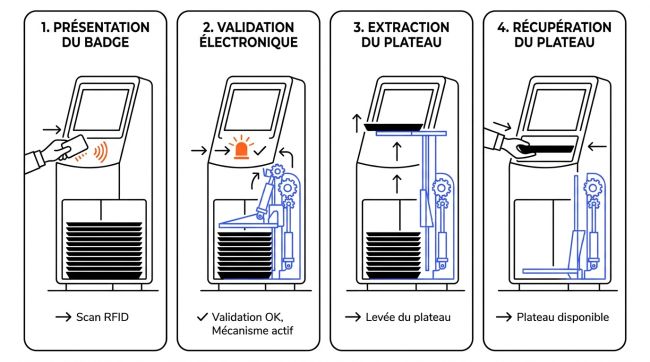 1. PRÉSENTATION DU BADGE

→ Scan RFID

2. VALIDATION ÉLECTRONIQUE

✓ Validation OK, Mécanisme actif

3. EXTRACTION DU PLATEAU

→ Levée du plateau

4. RÉCUPÉRATION DU PLATEAU

→ Plateau disponible