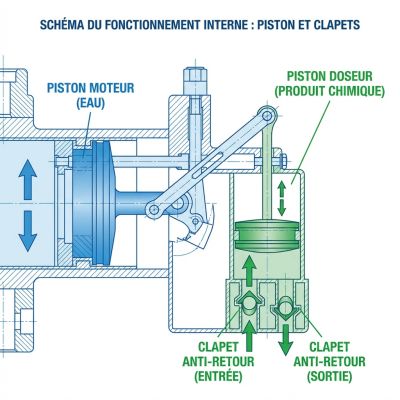 SCHÉMA DU FONCTIONNEMENT INTERNE : PISTON ET CLAPETS

PISTON MOTEUR (EAU)

PISTON DOSEUR (PRODUIT CHIMIQUE)

CLAPET ANTI-RETOUR (ENTRÉE)

CLAPET ANTI-RETOUR (SORTIE)