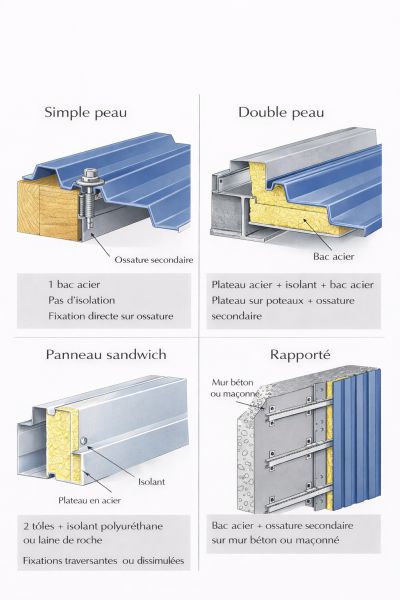 Simple peau

Ossature secondaire

1 bac acier
Pas d'isolation
Fixation directe sur ossature

Double peau

Bac acier

Plateau acier + isolant + bac acier
Plateau sur poteaux + ossature secondaire

Panneau sandwich

Isolant

Plateau en acier

2 tôles + isolant polyuréthane ou laine de roche

Fixations traversantes ou dissimulées

Rapporté

Mur béton ou maçonné

Bac acier + ossature secondaire sur mur béton ou maçonné