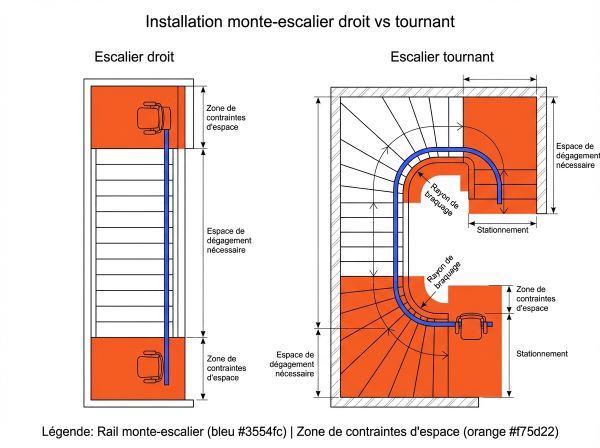 Installation monte-escalier droit vs tournant

Escalier droit

Zone de contraintes d'espace

Espace de dégagement nécessaire

Zone de contraintes d'espace

Escalier tournant

Espace de dégagement nécessaire

Rayon de braquage

Stationnement

Rayon de braquage

Zone de contraintes d'espace

Stationnement

Espace de dégagement nécessaire

Légende: Rail monte-escalier (bleu #3554fc) | Zone de contraintes d'espace (orange #f75d22)