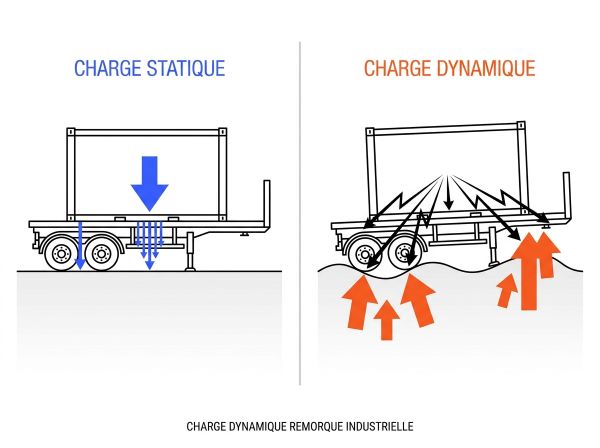 CHARGE STATIQUE

CHARGE DYNAMIQUE

CHARGE DYNAMIQUE REMORQUE INDUSTRIELLE