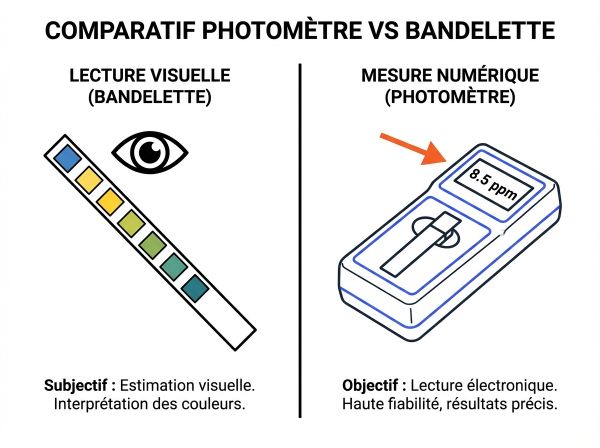 COMPARATIF PHOTOMÈTRE VS BANDELETTE

LECTURE VISUELLE (BANDELETTE)

Subjectif : Estimation visuelle. Interprétation des couleurs.

MESURE NUMÉRIQUE (PHOTOMÈTRE)

8.5 ppm

Objectif : Lecture électronique. Haute fiabilité, résultats précis.