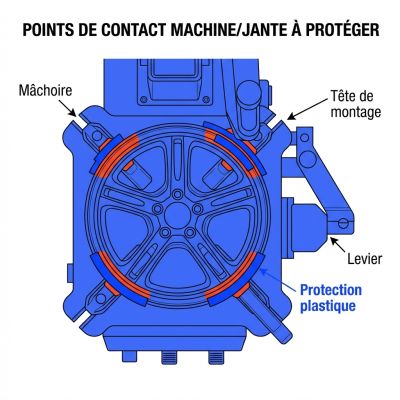 POINTS DE CONTACT MACHINE/JANTE À PROTÉGER

Mâchoire

Tête de montage

Levier

Protection plastique