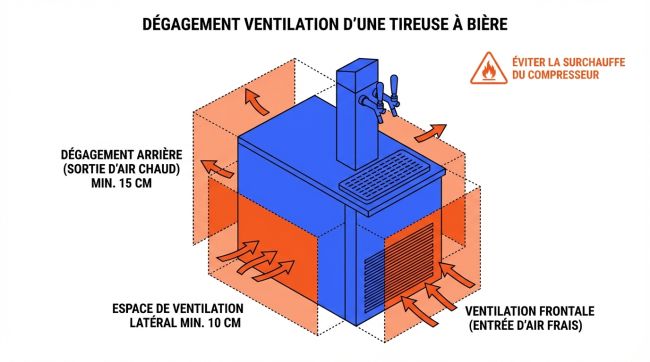 DÉGAGEMENT VENTILATION D'UNE TIREUSE À BIÈRE

ÉVITER LA SURCHAUFFE DU COMPRESSEUR

DÉGAGEMENT ARRIÈRE (SORTIE D'AIR CHAUD) MIN. 15 CM

ESPACE DE VENTILATION LATÉRAL MIN. 10 CM

VENTILATION FRONTALE (ENTRÉE D'AIR FRAIS)