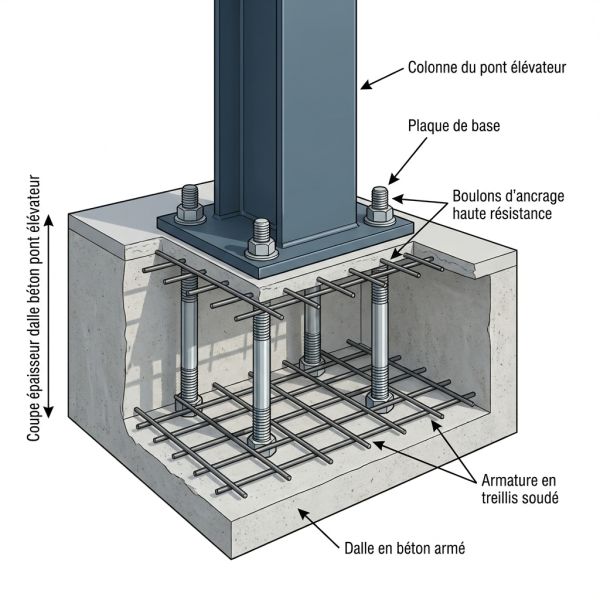 Colonne du pont élévateur

Plaque de base

Boulons d'ancrage haute résistance

Coupe épaisseur dalle béton pont élévateur

Armature en treillis soudé

Dalle en béton armé