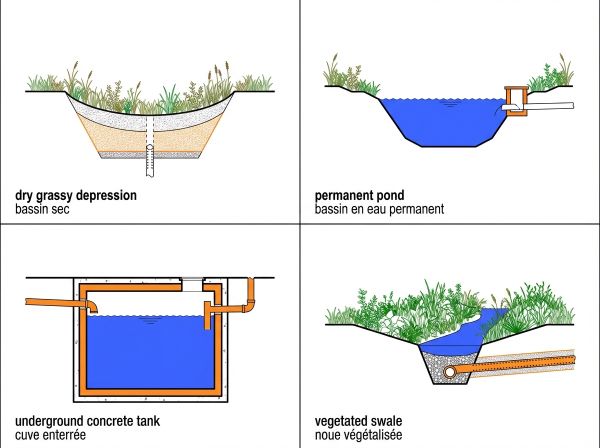 dry grassy depression
bassin sec

permanent pond
bassin en eau permanent

underground concrete tank
cuve enterrée

vegetated swale
noue végétalisée