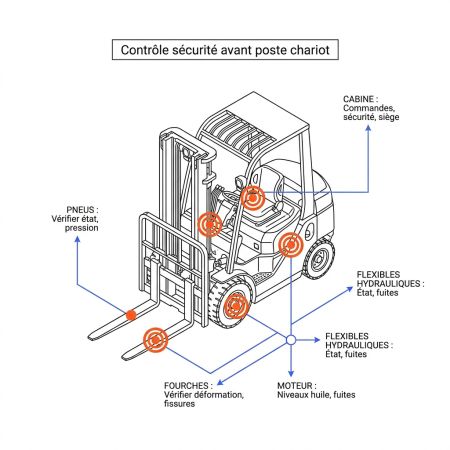 Contrôle sécurité avant poste chariot

CABINE :
Commandes,
sécurité, siège

PNEUS :
Vérifier état,
pression

FLEXIBLES
HYDRAULIQUES :
État, fuites

FLEXIBLES
HYDRAULIQUES :
État, fuites

FOURCHES :
Vérifier déformation,
fissures

MOTEUR :
Niveaux huile, fuites