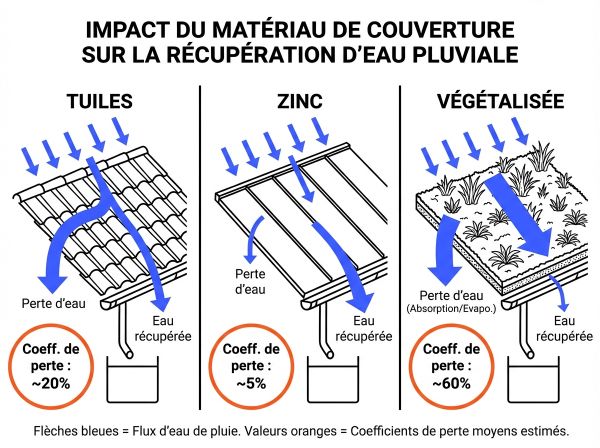 IMPACT DU MATÉRIAU DE COUVERTURE SUR LA RÉCUPÉRATION D'EAU PLUVIALE

TUILES

Perte d'eau

Eau récupérée

Coeff. de perte : ~20%

ZINC

Perte d'eau

Eau récupérée

Coeff. de perte : ~5%

VÉGÉTALISÉE

Perte d'eau (Absorption/Evapo.)

Eau récupérée

Coeff. de perte : ~60%

Flèches bleues = Flux d'eau de pluie. Valeurs oranges = Coefficients de perte moyens estimés.