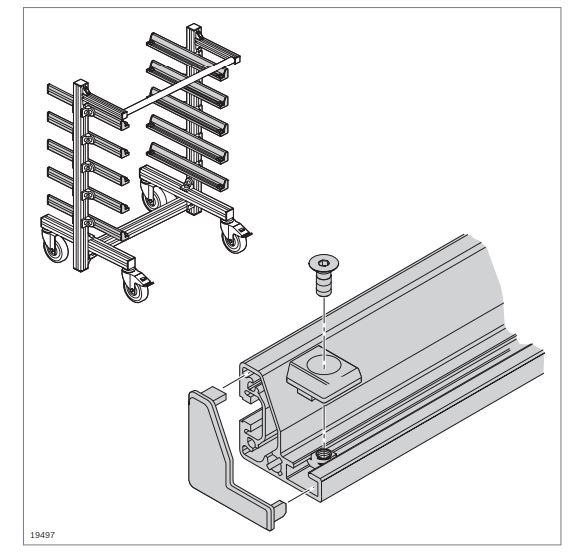 19497