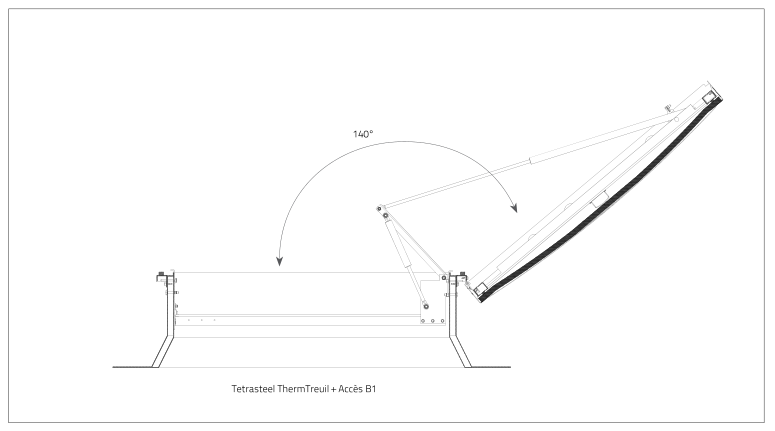 140°

Tetrasteel ThermTreuil + Accès B1