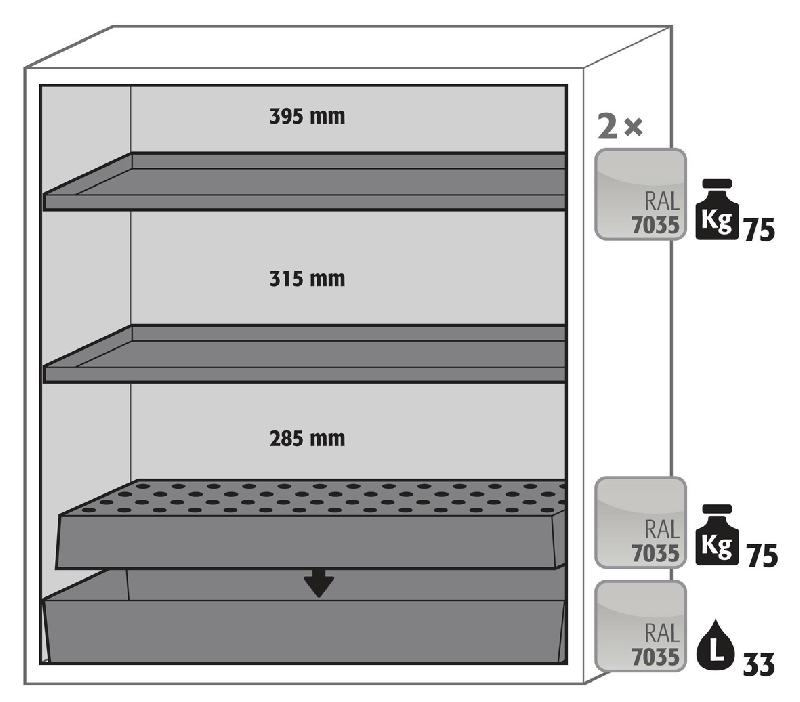 395 mm

315 mm

285 mm

2 ×

RAL 7035

Kg 75

RAL 7035

Kg 75

RAL 7035

L 33