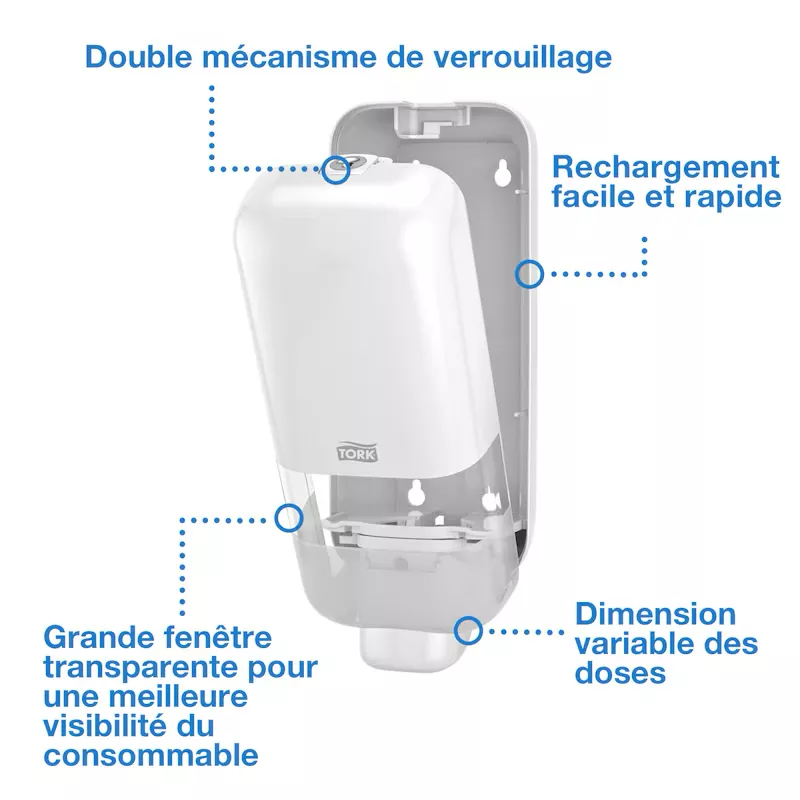 Double mécanisme de verrouillage

Rechargement facile et rapide

TORK

Grande fenêtre transparente pour une meilleure visibilité du consommable

Dimension variable des doses