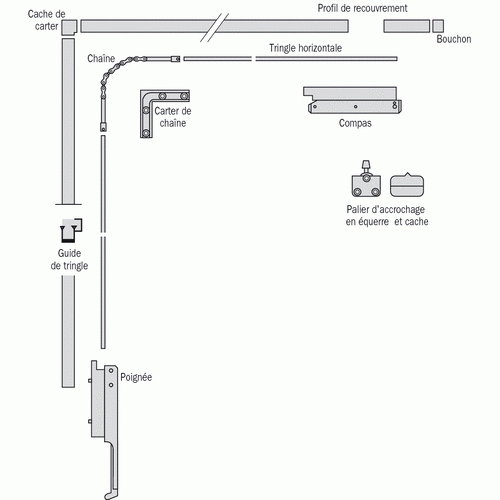 Cache de carter

Profil de recouvrement

Bouchon

Chaîne

Tringle horizontale

Carter de chaîne

Compas

Palier d'accrochage en équerre et cache

Guide de tringle

Poignée