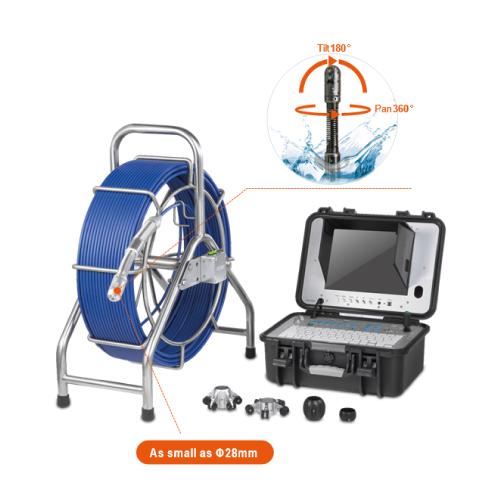 Tilt 180°

Pan 360°

As small as Φ28mm