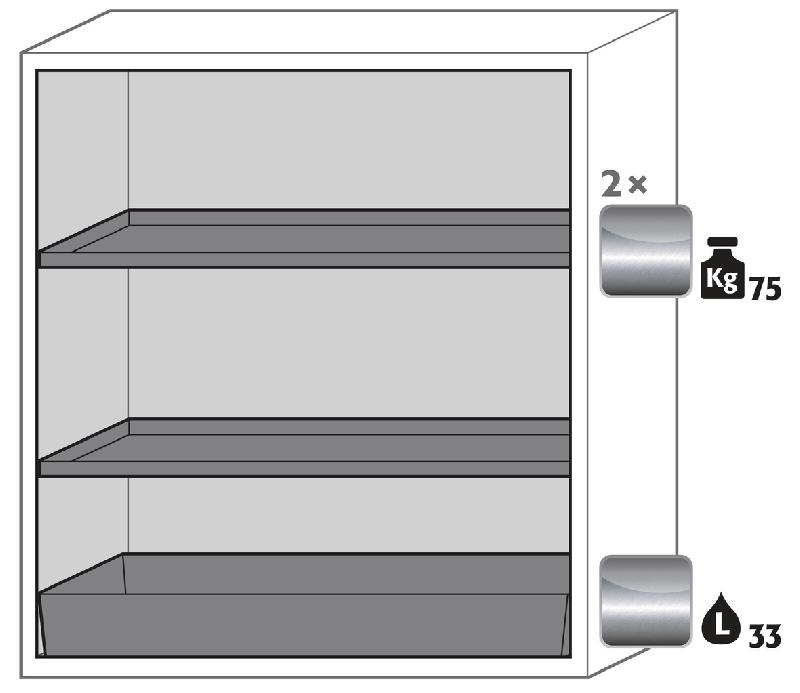 2 ×

Kg 75

L 33