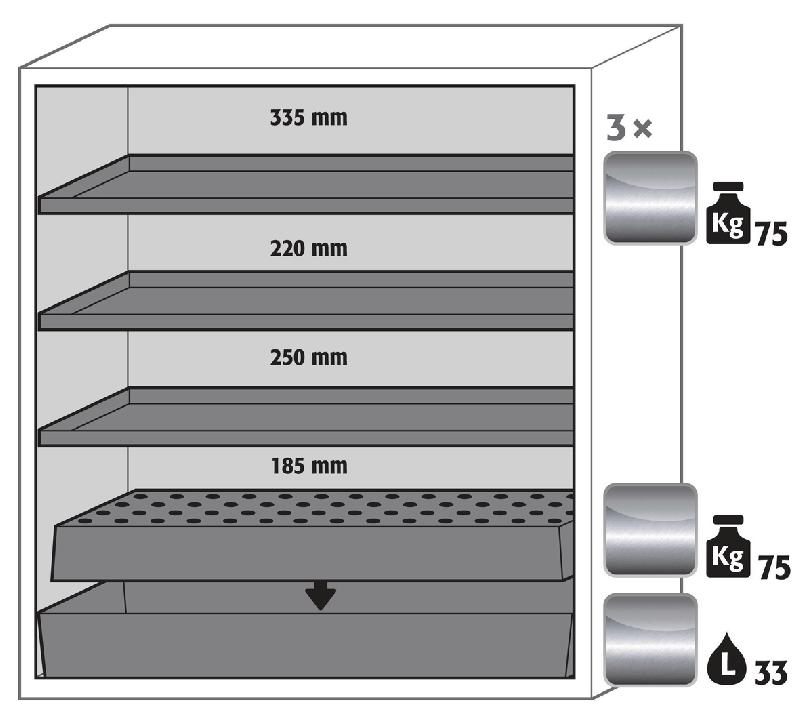 335 mm

220 mm

250 mm

185 mm

3 ×

Kg 75

Kg 75

L 33