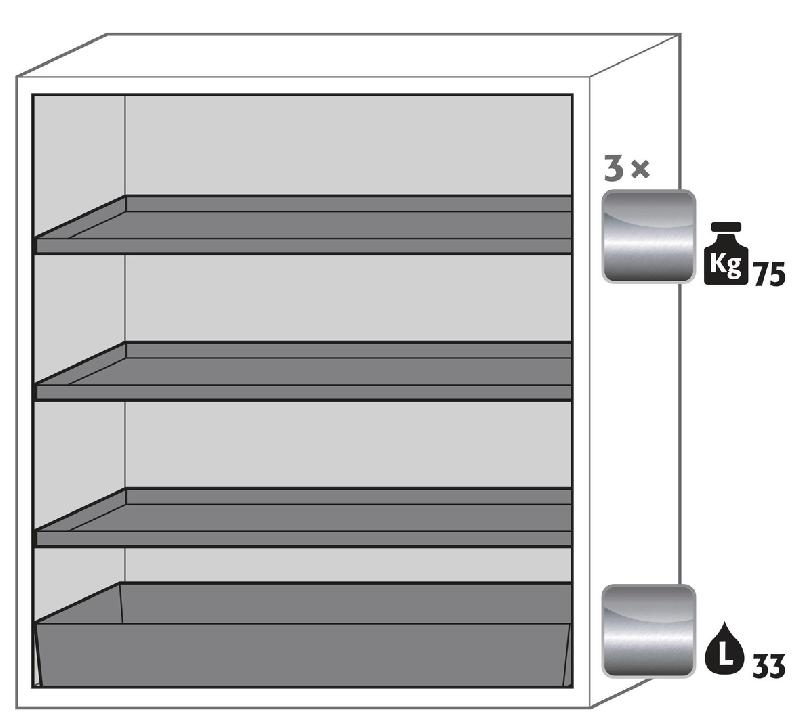 3 ×
Kg 75
L 33