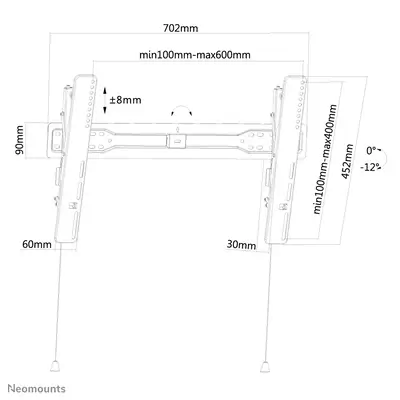 702mm

min100mm-max600mm

±8mm

90mm

min100mm-max400mm

452mm

0°

-12°

60mm

30mm

Neomounts