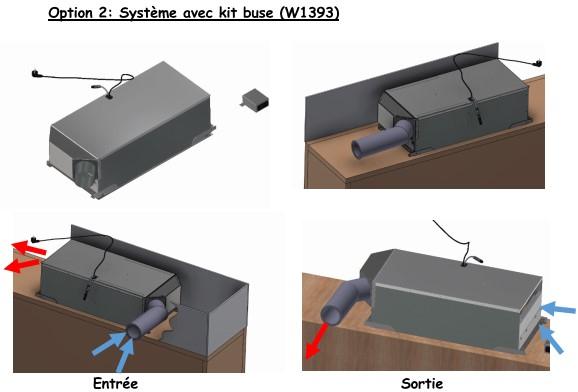 Option 2: Système avec kit buse (W1393)

Entrée

Sortie