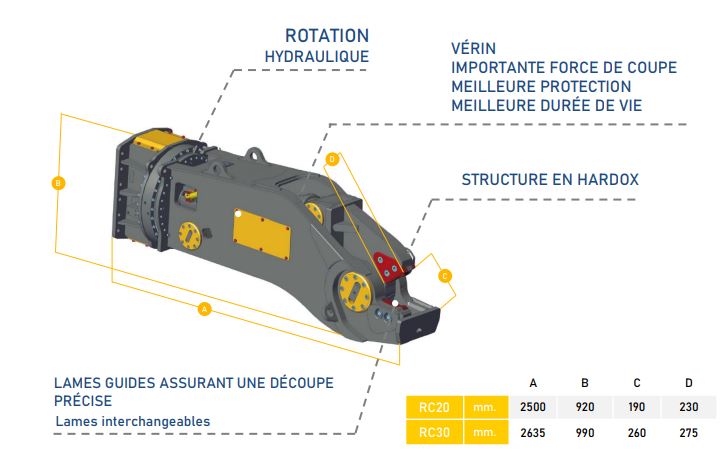 ROTATION
HYDRAULIQUE

VÉRIN
IMPORTANTE FORCE DE COUPE
MEILLEURE PROTECTION
MEILLEURE DURÉE DE VIE

STRUCTURE EN HARDOX

B

D

C

A

LAMES GUIDES ASSURANT UNE DÉCOUPE PRÉCISE
Lames interchangeables

| | | A | B | C | D |
|---|---|---|---|---|---|
| RC20 | mm. | 2500 | 920 | 190 | 230 |
| RC30 | mm. | 2635 | 990 | 260 | 275 |