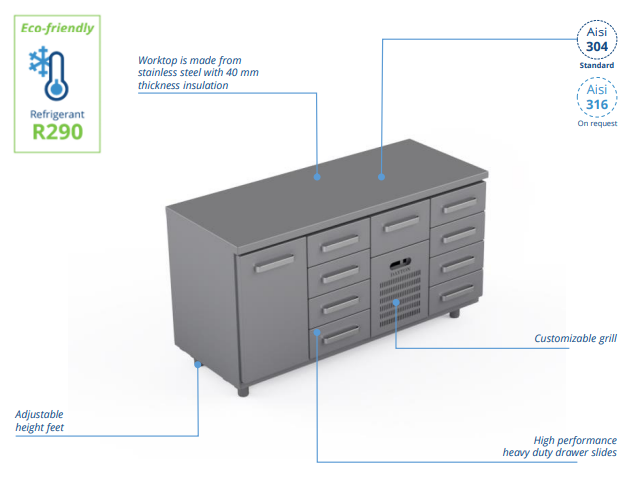 Eco-friendly

Refrigerant
R290

Worktop is made from stainless steel with 40 mm thickness insulation

Aisi
304
Standard

Aisi
316
On request

DAYTON

Customizable grill

Adjustable height feet

High performance heavy duty drawer slides