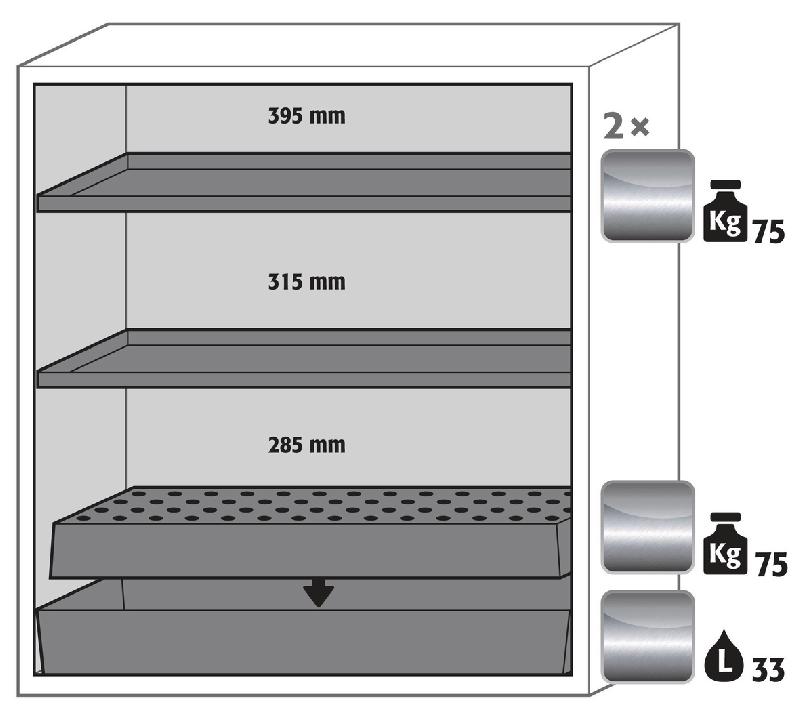 395 mm

2 ×

Kg 75

315 mm

285 mm

Kg 75

L 33