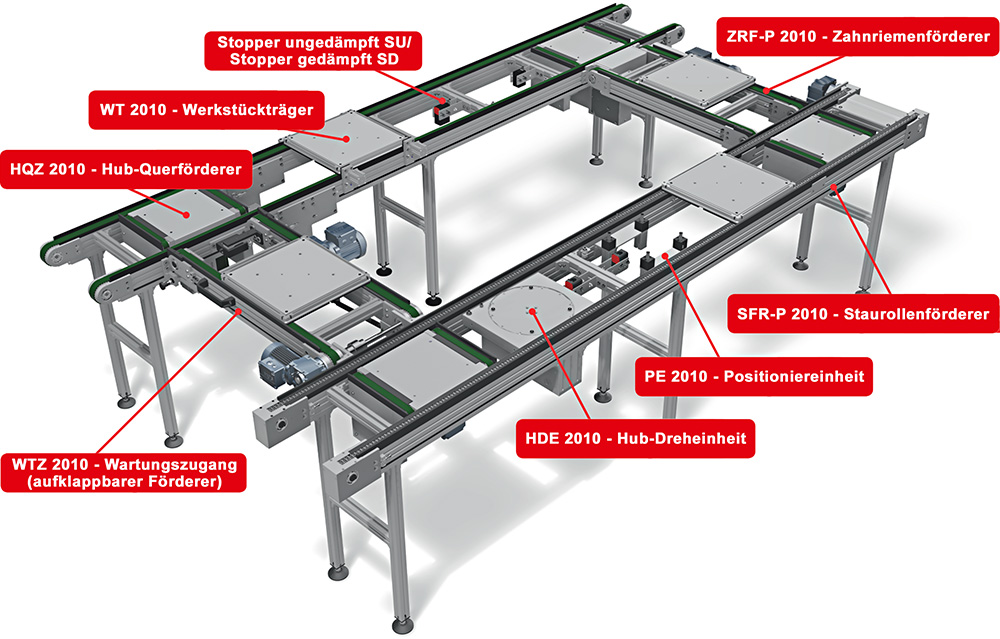 Stopper ungedämpft SU/
Stopper gedämpft SD

ZRF-P 2010 - Zahnriemenförderer

WT 2010 - Werkstückträger

HQZ 2010 - Hub-Querförderer

SFR-P 2010 - Staurollenförderer

PE 2010 - Positioniereinheit

HDE 2010 - Hub-Dreheinheit

WTZ 2010 - Wartungszugang
(aufklappbarer Förderer)