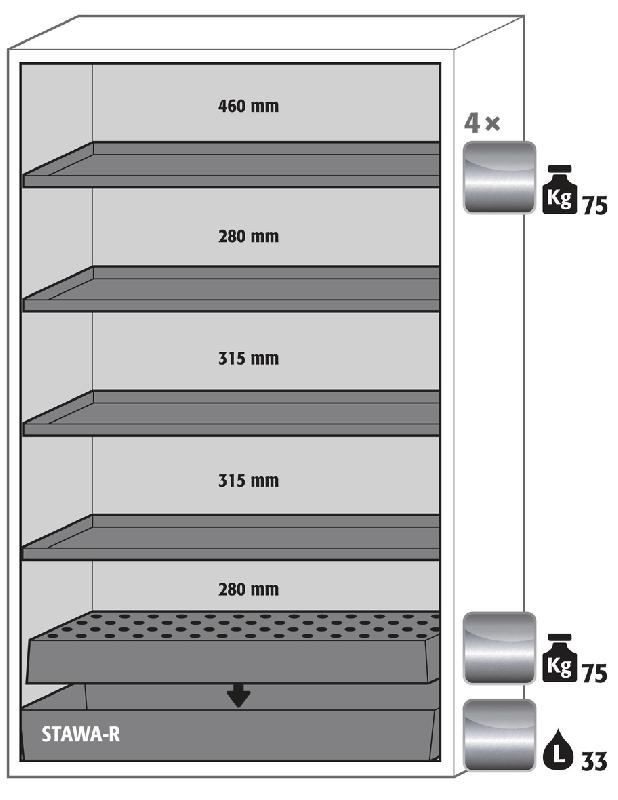 460 mm

4 ×

Kg 75

280 mm

315 mm

315 mm

280 mm

Kg 75

STAWA-R

L 33