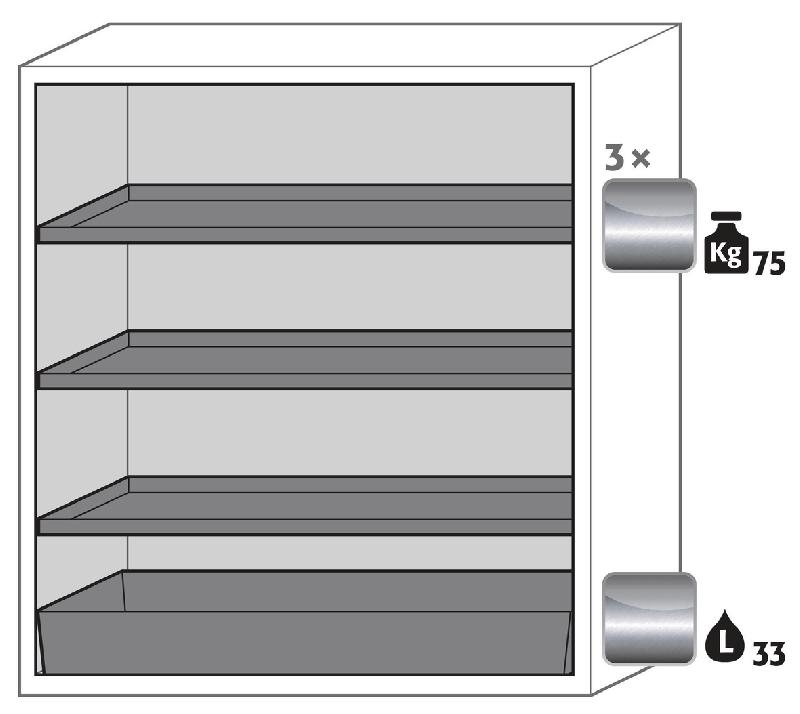 3 ×
Kg 75
L 33