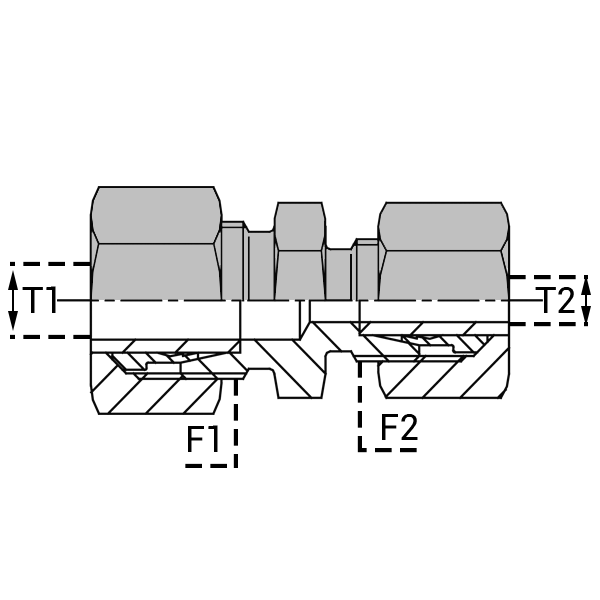 T1
T2
F1
F2