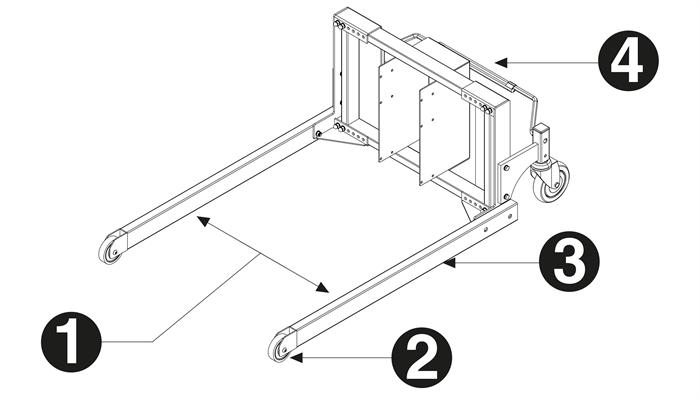 4
3
1
2