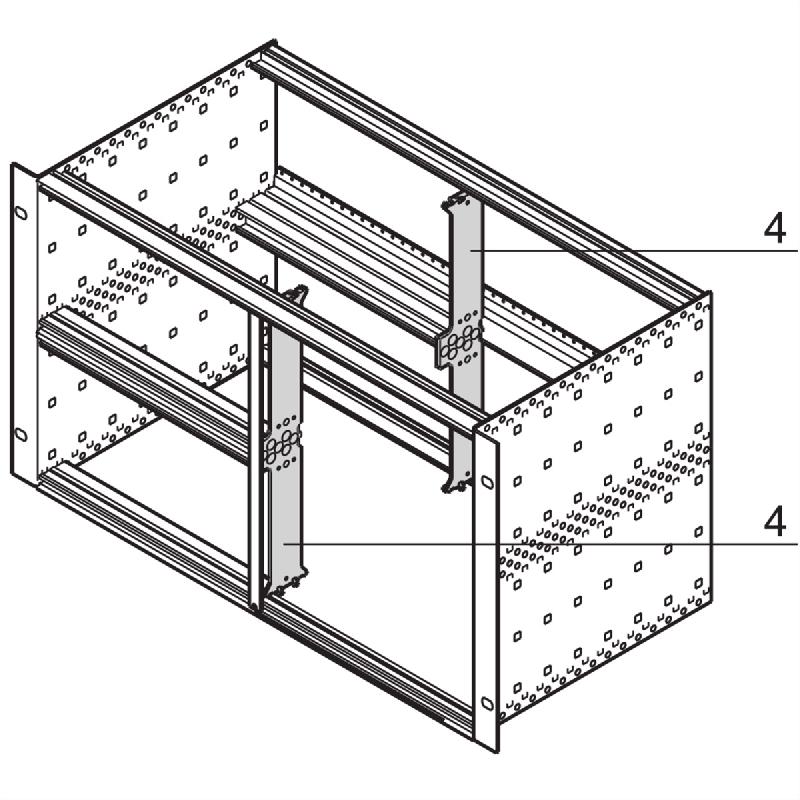 4

4