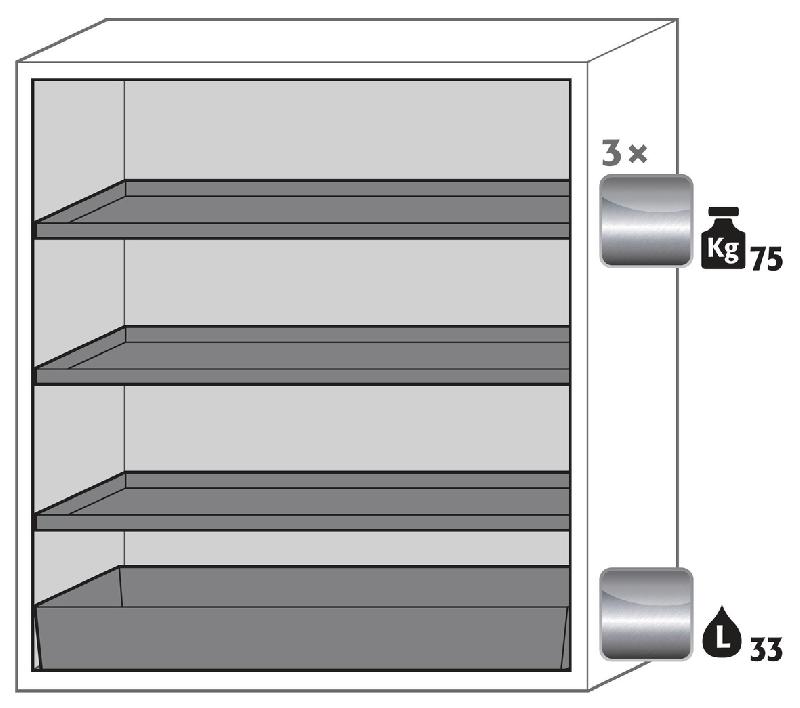 3 ×
Kg 75
L 33