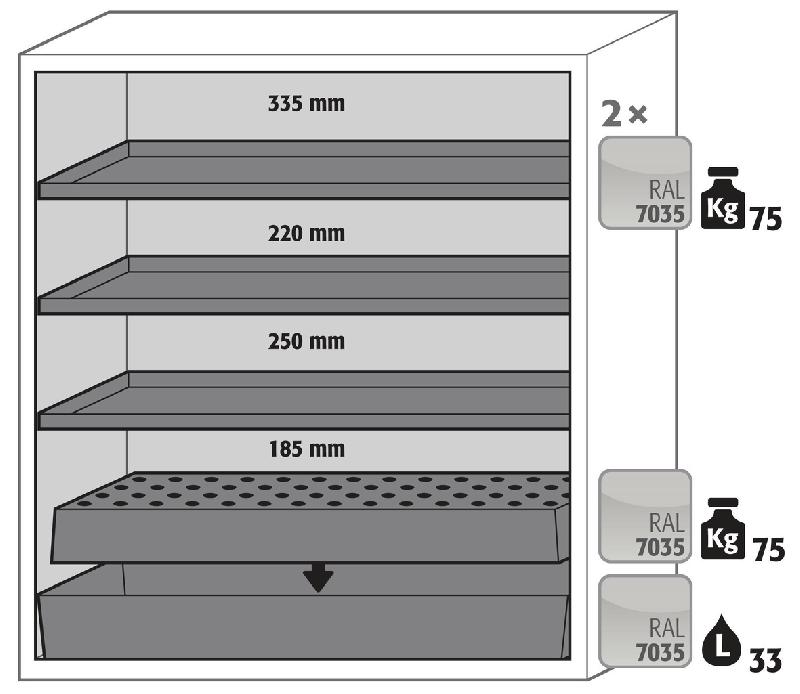 335 mm

220 mm

250 mm

185 mm

2 ×

RAL 7035

Kg 75

RAL 7035

Kg 75

RAL 7035

L 33