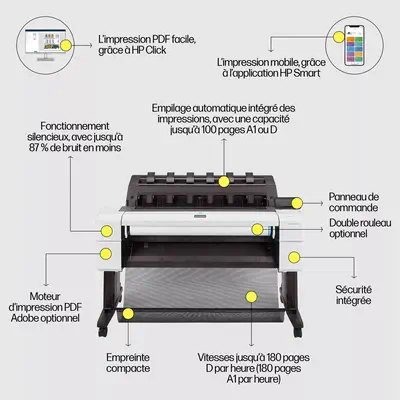 L'impression PDF facile, grâce à HP Click

L'impression mobile, grâce à l'application HP Smart

Empilage automatique intégré des impressions, avec une capacité jusqu'à 100 pages A1 ou D

Fonctionnement silencieux, avec jusqu'à 87 % de bruit en moins

Panneau de commande

Double rouleau optionnel

Moteur d'impression PDF Adobe optionnel

Sécurité intégrée

Empreinte compacte

Vitesses jusqu'à 180 pages D par heure (180 pages A1 par heure)