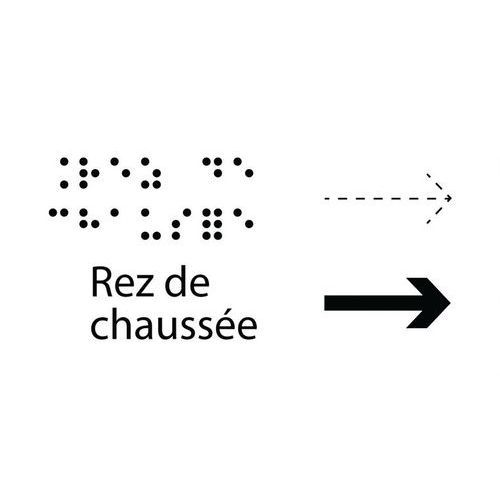 Rez de
chaussée