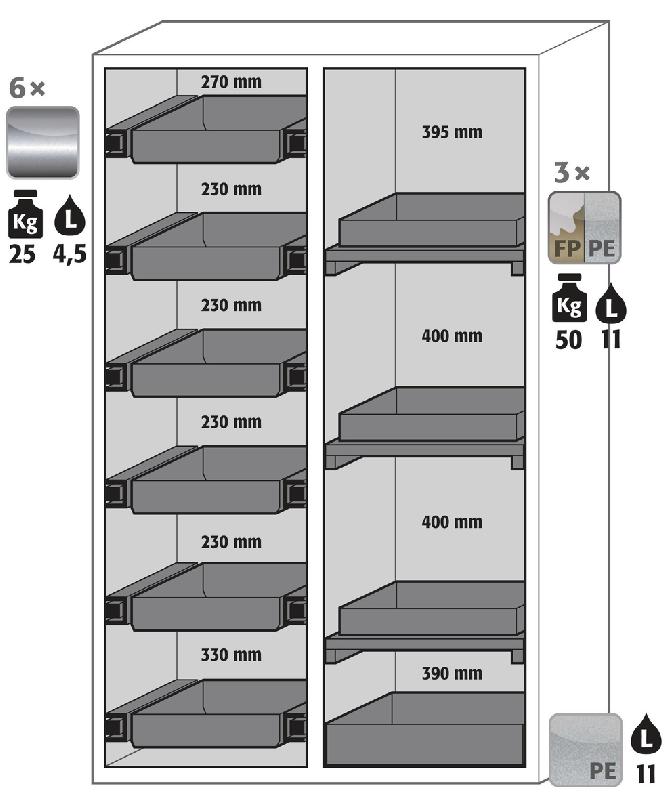 6 ×

Kg 25
L 4,5

270 mm
230 mm
230 mm
230 mm
230 mm
330 mm

395 mm
400 mm
400 mm
390 mm

3 ×
FP PE
Kg 50
L 11

PE
L 11